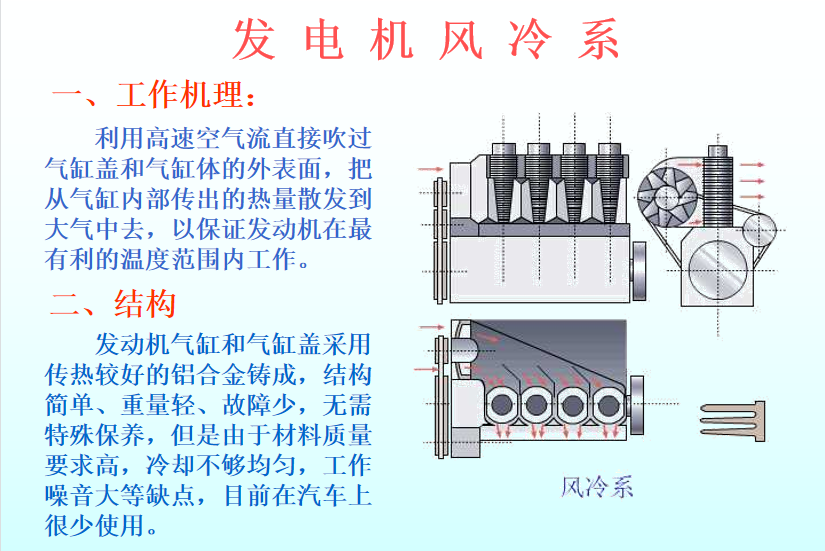 发 电 机 风 冷 系

一、工作机理：

利用高速空气流直接吹过气缸盖和气缸体的外表面，把从气缸内部传出的热量散发到大气中去，以保证发动机在最有利的温度范围内工作。

二、结构

发动机气缸和气缸盖采用传热较好的铝合金铸成，结构简单、重量轻、故障少，无需特殊保养，但是由于材料质量要求高，冷却不够均匀，工作噪音大等缺点，目前在汽车上很少使用。

风冷系